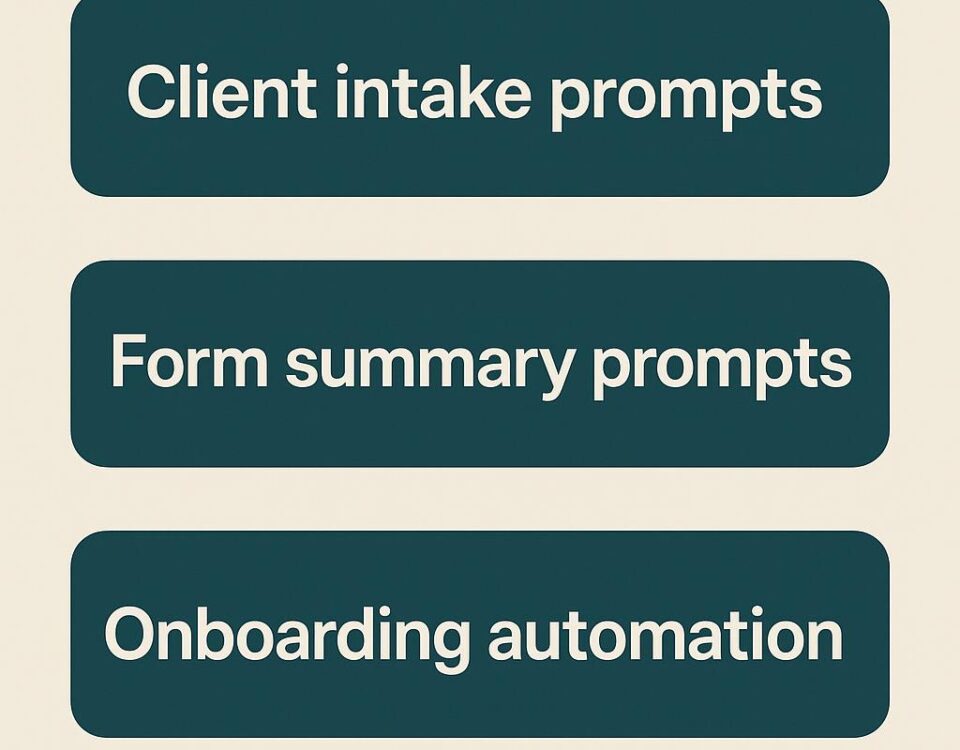 Client intake prompts

Form summary prompts

Onboarding automation